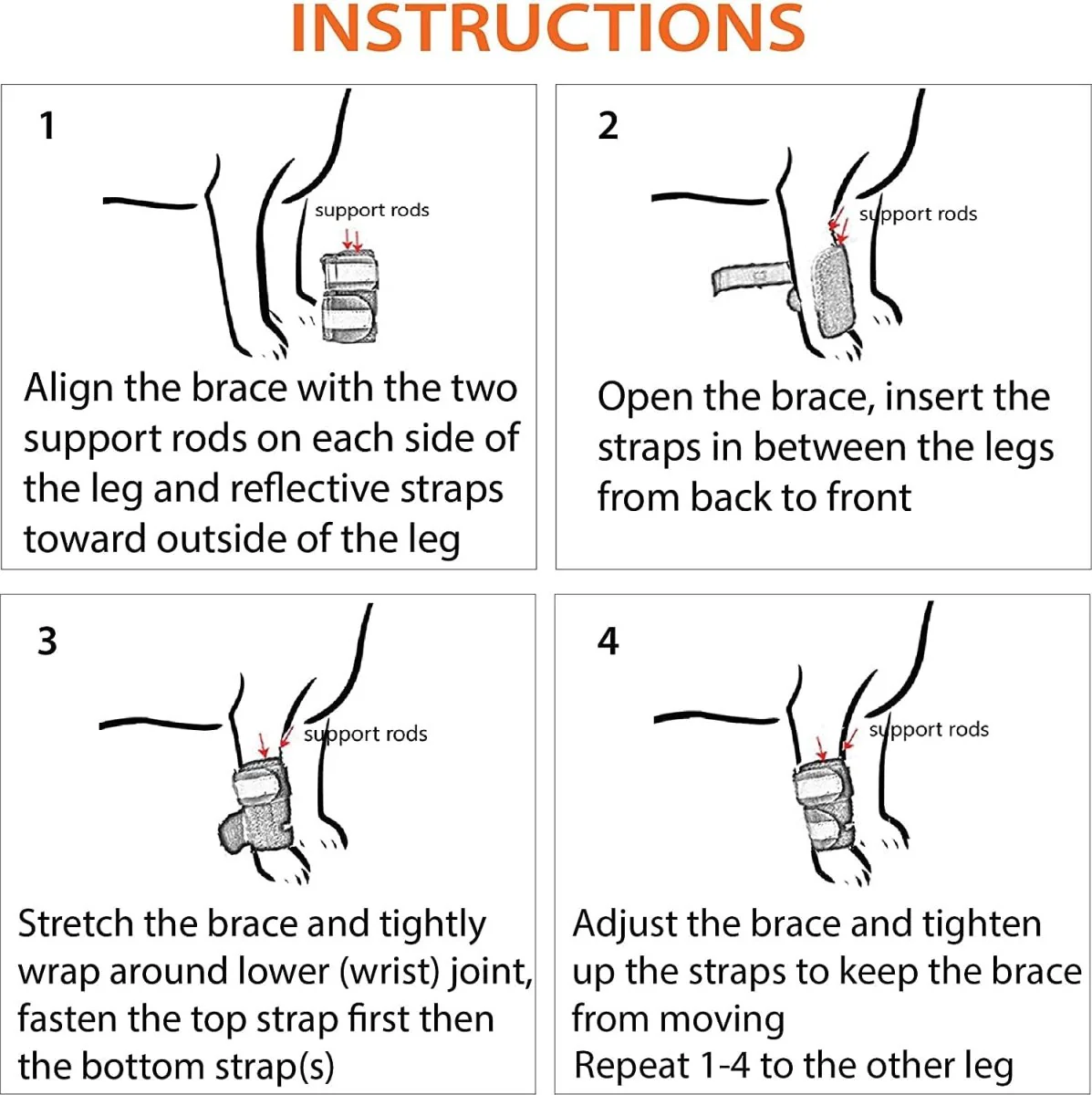 INSTRUCTIONS

1

support rods

Align the brace with the two support rods on each side of the leg and reflective straps toward outside of the leg

2

support rods

Open the brace, insert the straps in between the legs from back to front

3

support rods

Stretch the brace and tightly wrap around lower (wrist) joint, fasten the top strap first then the bottom strap(s)

4

support rods

Adjust the brace and tighten up the straps to keep the brace from moving
Repeat 1-4 to the other leg