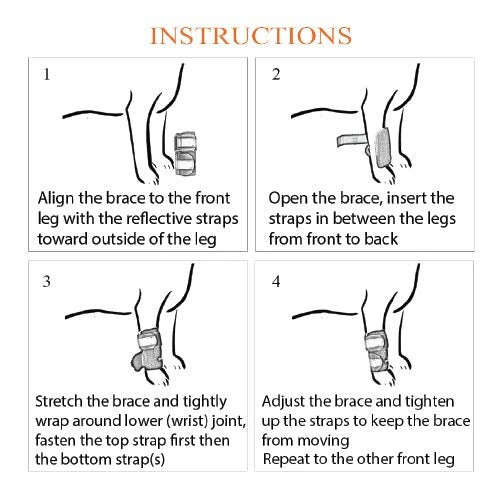 INSTRUCTIONS

1

Align the brace to the front leg with the reflective straps toward outside of the leg

2

Open the brace, insert the straps in between the legs from front to back

3

Stretch the brace and tightly wrap around lower (wrist) joint, fasten the top strap first then the bottom strap(s)

4

Adjust the brace and tighten up the straps to keep the brace from moving
Repeat to the other front leg