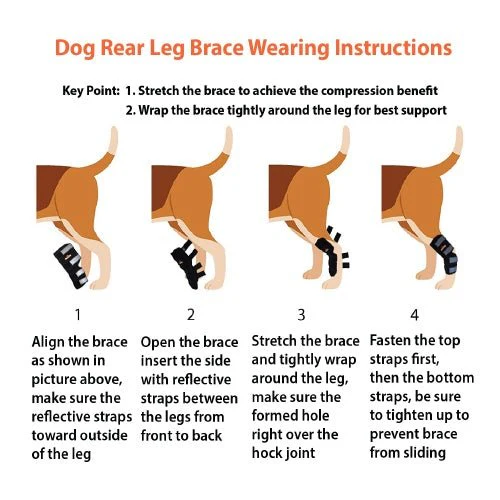 Dog Rear Leg Brace Wearing Instructions

Key Point: 1. Stretch the brace to achieve the compression benefit
2. Wrap the brace tightly around the leg for best support

1
Align the brace as shown in picture above, make sure the reflective straps toward outside of the leg

2
Open the brace insert the side with reflective straps between the legs from front to back

3
Stretch the brace and tightly wrap around the leg, make sure the formed hole right over the hock joint

4
Fasten the top straps first, then the bottom straps, be sure to tighten up to prevent brace from sliding